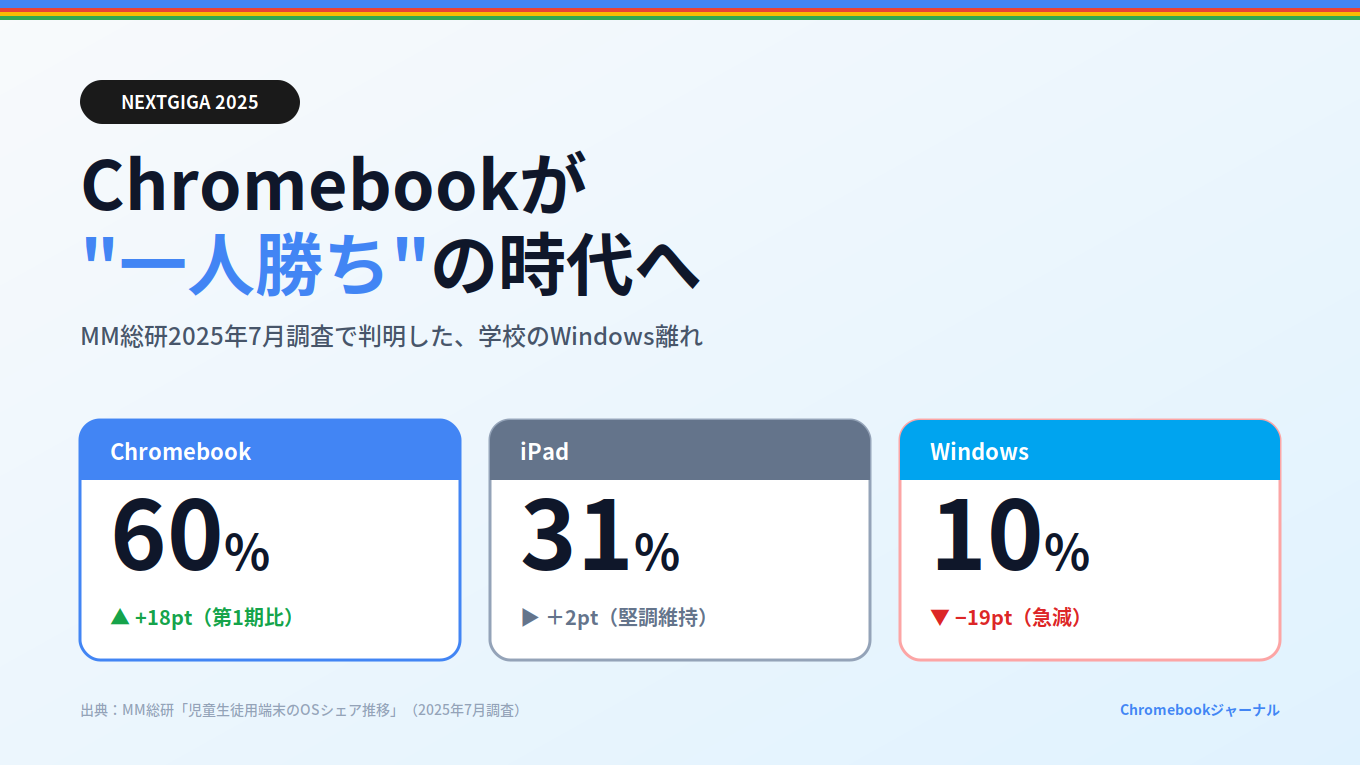 NEXTGIGA 2025

Chromebookが
"一人勝ち"の時代へ

MM総研2025年7月調査で判明した、学校のWindows離れ

Chromebook
60%
▲ +18pt（第1期比）

iPad
31%
▶ ＋2pt（堅調維持）

Windows
10%
▼ −19pt（急減）

出典：MM総研「児童生徒用端末のOSシェア推移」（2025年7月調査）

Chromebookジャーナル